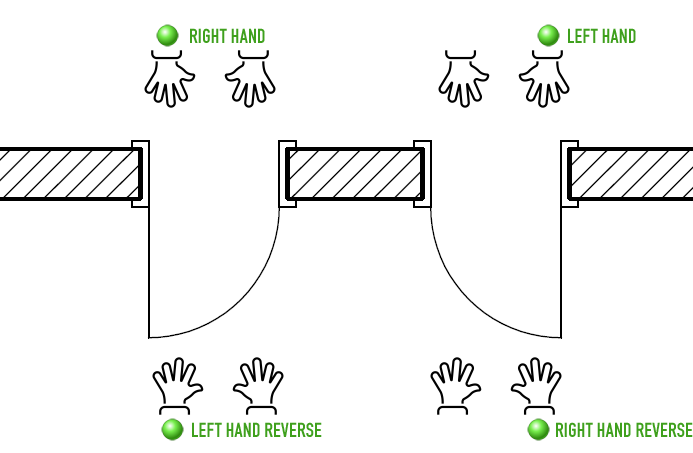 RIGHT HAND

LEFT HAND

LEFT HAND REVERSE

RIGHT HAND REVERSE